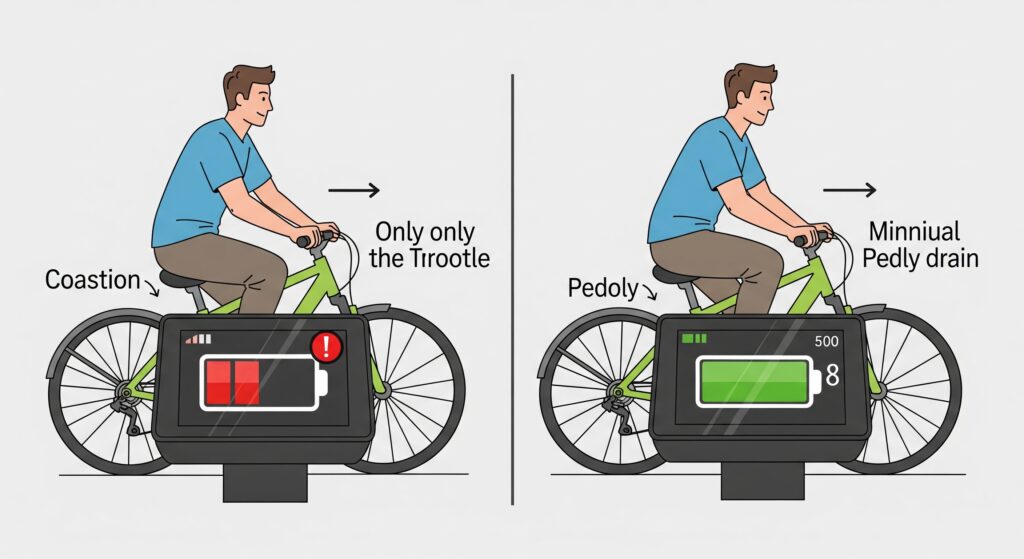 Coastion

Only only the Tirootle

!

Pedoly

Minniual Pedly drain

500

8